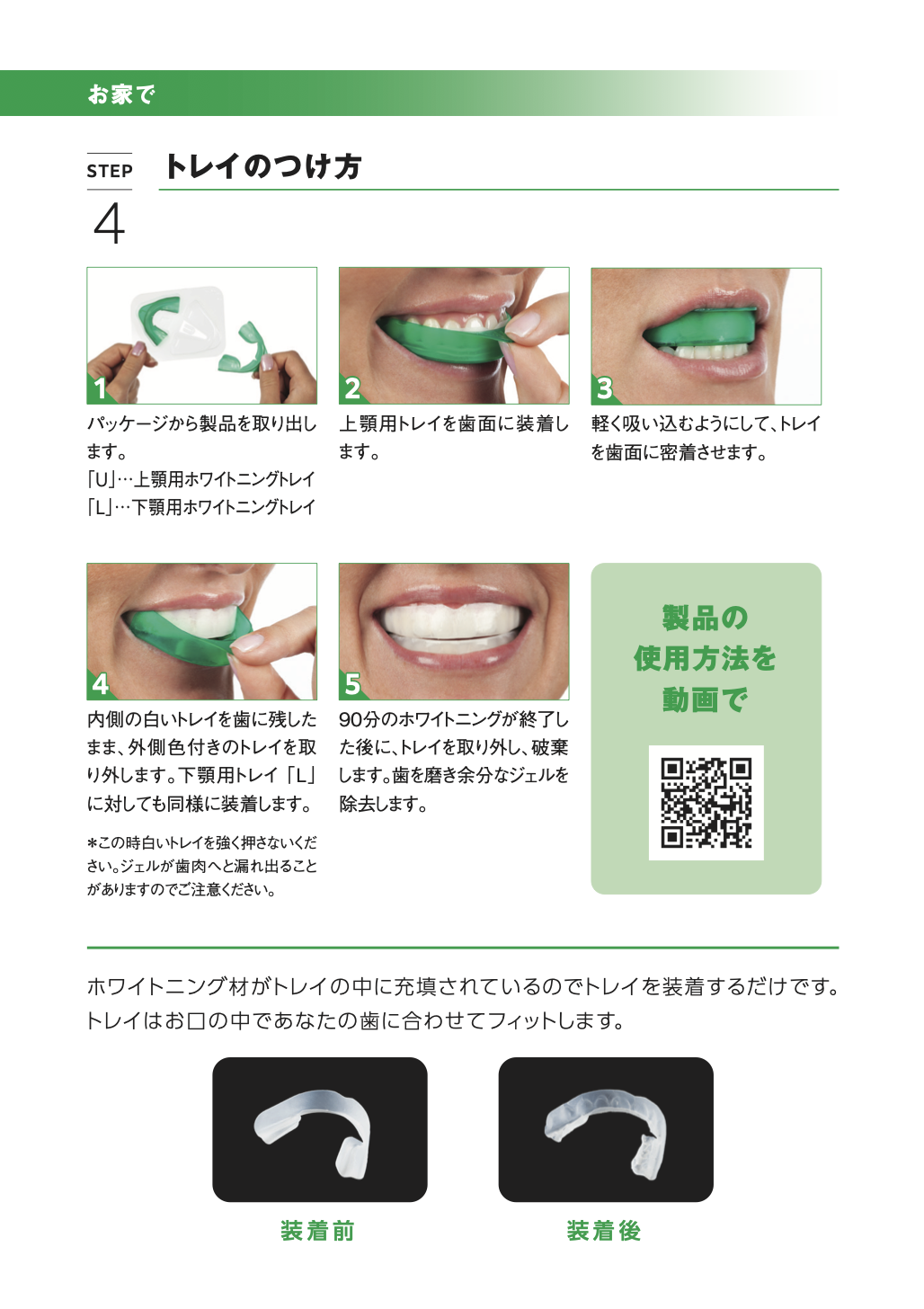 お家で

STEP
4
トレイのつけ方

1
パッケージから製品を取り出します。
「U」…上顎用ホワイトニングトレイ
「L」…下顎用ホワイトニングトレイ

2
上顎用トレイを歯面に装着します。

3
軽く吸い込むようにして、トレイを歯面に密着させます。

4
内側の白いトレイを歯に残したまま、外側色付きのトレイを取り外します。下顎用トレイ「L」に対しても同様に装着します。

*この時白いトレイを強く押さないください。ジェルが歯肉へと漏れ出ることがありますのでご注意ください。

5
90分のホワイトニングが終了した後に、トレイを取り外し、破棄します。歯を磨き余分なジェルを除去します。

製品の
使用方法を
動画で

ホワイトニング材がトレイの中に充填されているのでトレイを装着するだけです。
トレイはお口の中であなたの歯に合わせてフィットします。

装着前

装着後